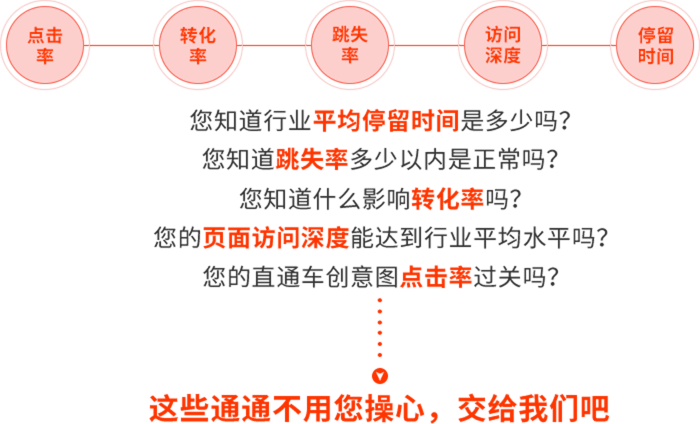 点击率

转化率

跳失率

访问深度

停留时间

您知道行业平均停留时间是多少吗?

您知道跳失率多少以内是正常吗?

您知道什么影响转化率吗?

您的页面访问深度能达到行业平均水平吗?

您的直通车创意图点击率过关吗?

这些通通不用您操心,交给我们吧